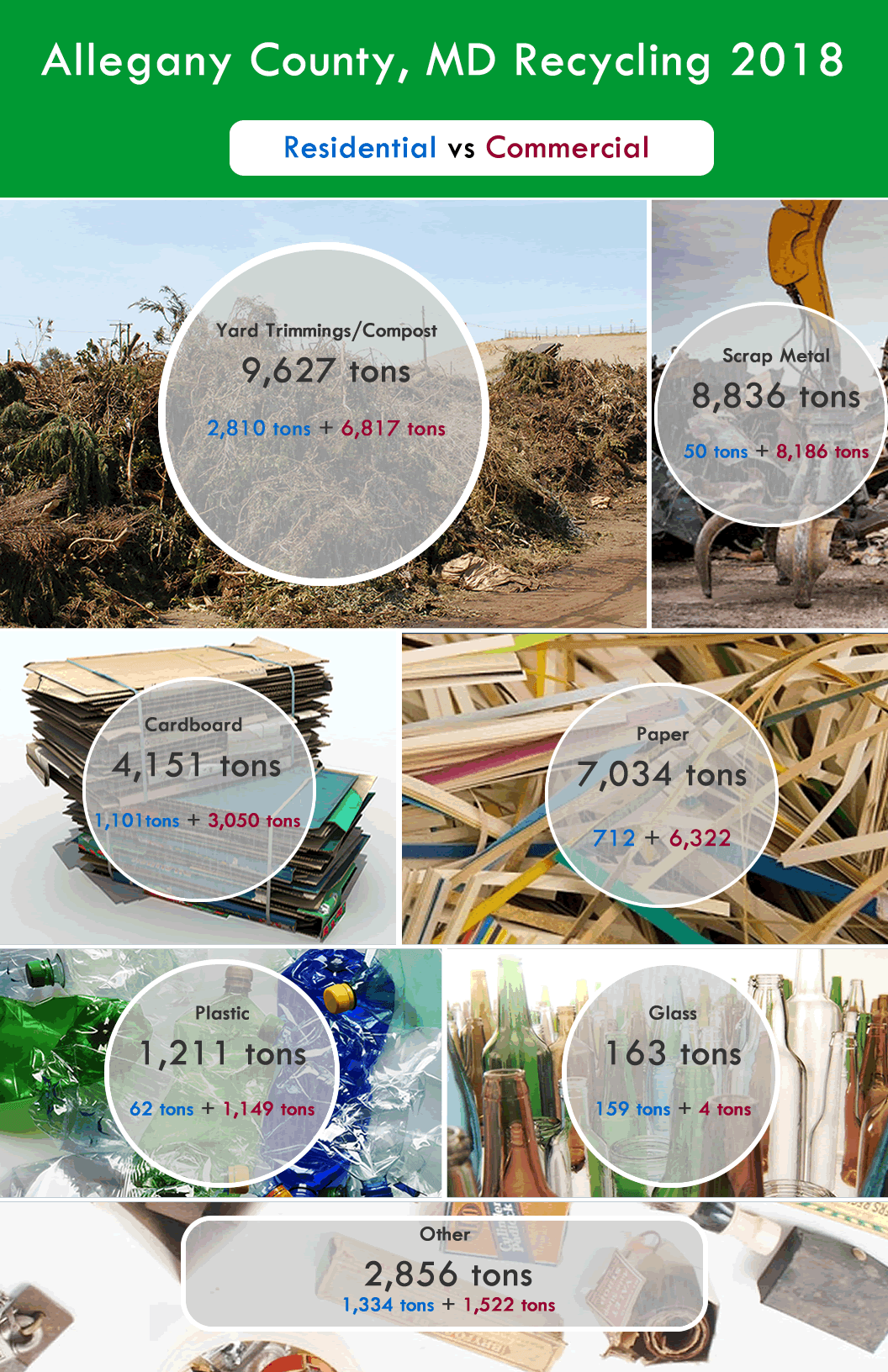 Allegany County, MD Recycling 2018

Residential vs Commercial

Yard Trimmings/Compost
9,627 tons
2,810 tons + 6,817 tons

Scrap Metal
8,836 tons
50 tons + 8,186 tons

Cardboard
4,151 tons
1,101tons + 3,050 tons

Paper
7,034 tons
712 + 6,322

Plastic
1,211 tons
62 tons + 1,149 tons

Glass
163 tons
159 tons + 4 tons

Other
2,856 tons
1,334 tons + 1,522 tons